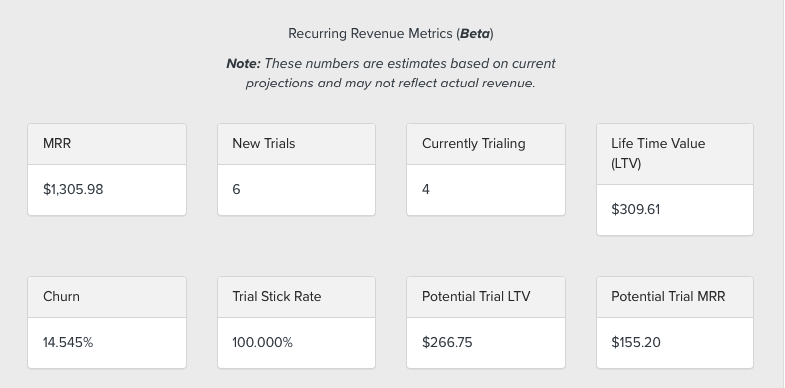 Recurring Revenue Metrics (Beta)

Note: These numbers are estimates based on current projections and may not reflect actual revenue.

MRR

$1,305.98

New Trials

6

Currently Trialing

4

Life Time Value (LTV)

$309.61

Churn

14.545%

Trial Stick Rate

100.000%

Potential Trial LTV

$266.75

Potential Trial MRR

$155.20